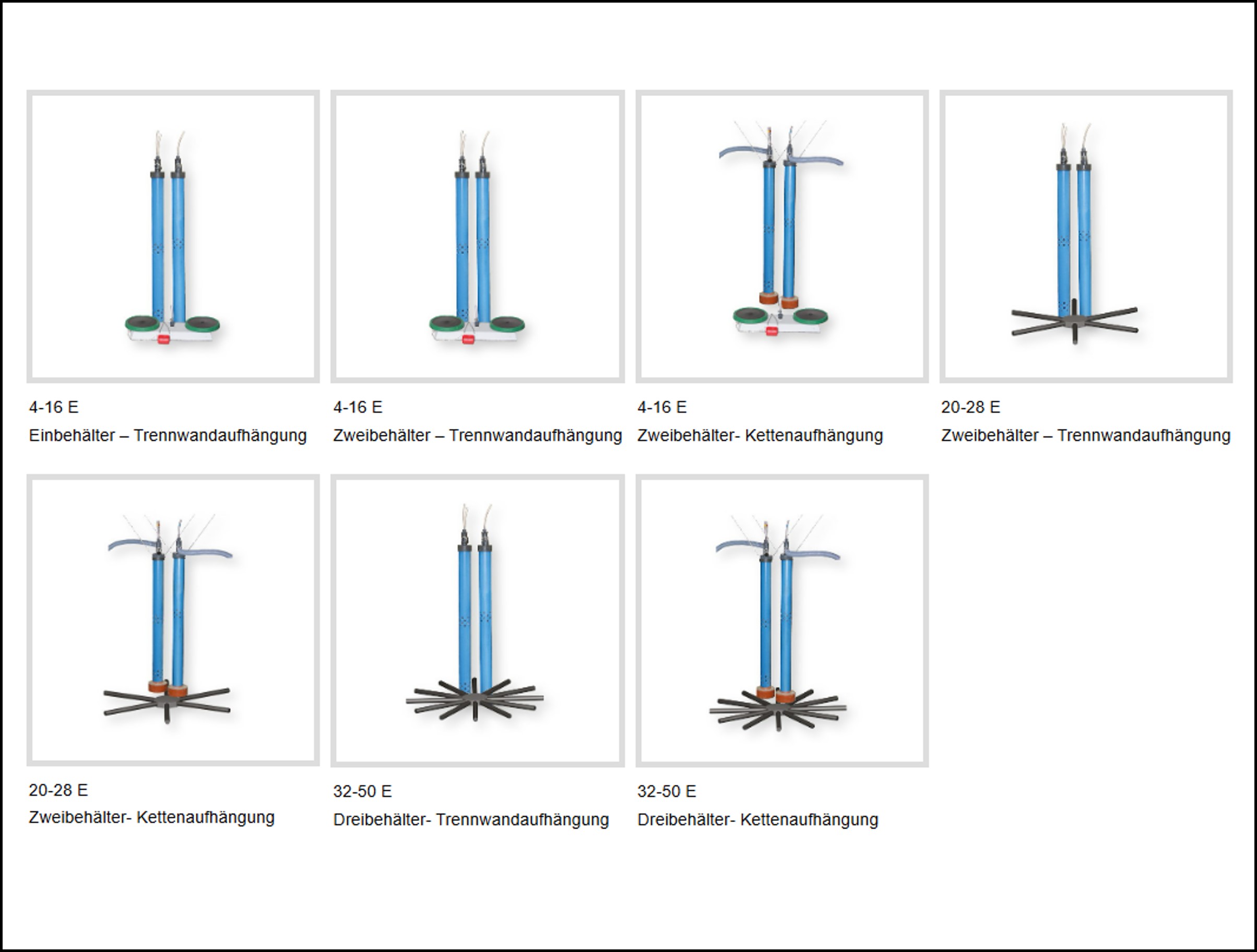 4-16 E
Einbehälter – Trennwandaufhängung

4-16 E
Zweibehälter – Trennwandaufhängung

4-16 E
Zweibehälter- Kettenaufhängung

20-28 E
Zweibehälter – Trennwandaufhängung

20-28 E
Zweibehälter- Kettenaufhängung

32-50 E
Dreibehälter- Trennwandaufhängung

32-50 E
Dreibehälter- Kettenaufhängung